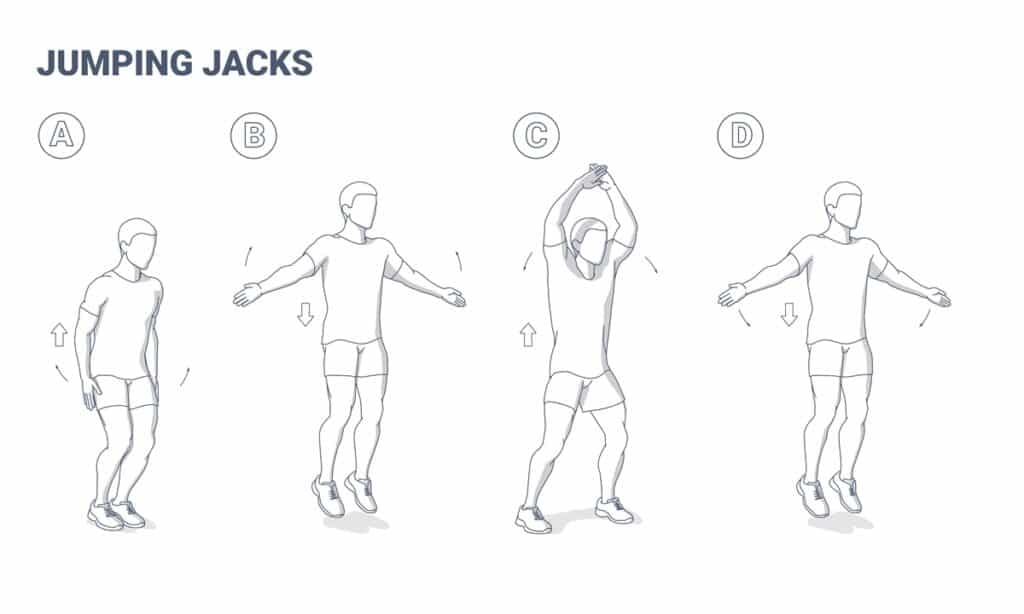 JUMPING JACKS

A

B

C

D